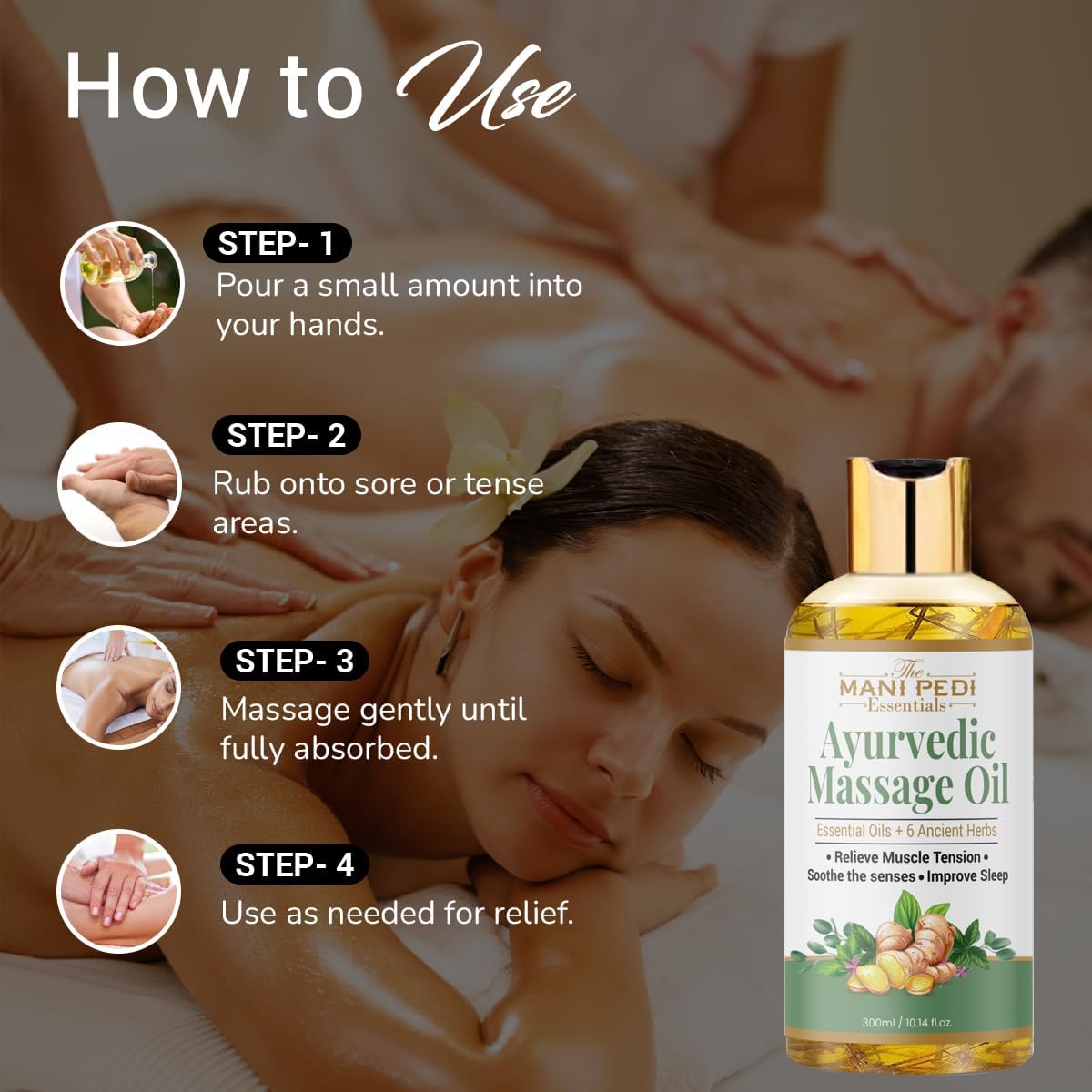 How to Use

STEP- 1
Pour a small amount into your hands.

STEP- 2
Rub onto sore or tense areas.

STEP- 3
Massage gently until fully absorbed.

STEP- 4
Use as needed for relief.

The
MANI PEDI
Essentials
Ayurvedic
Massage Oil
Essential Oils + 6 Ancient Herbs
• Relieve Muscle Tension •
Soothe the senses • Improve Sleep
300ml / 10.14 fl.oz.