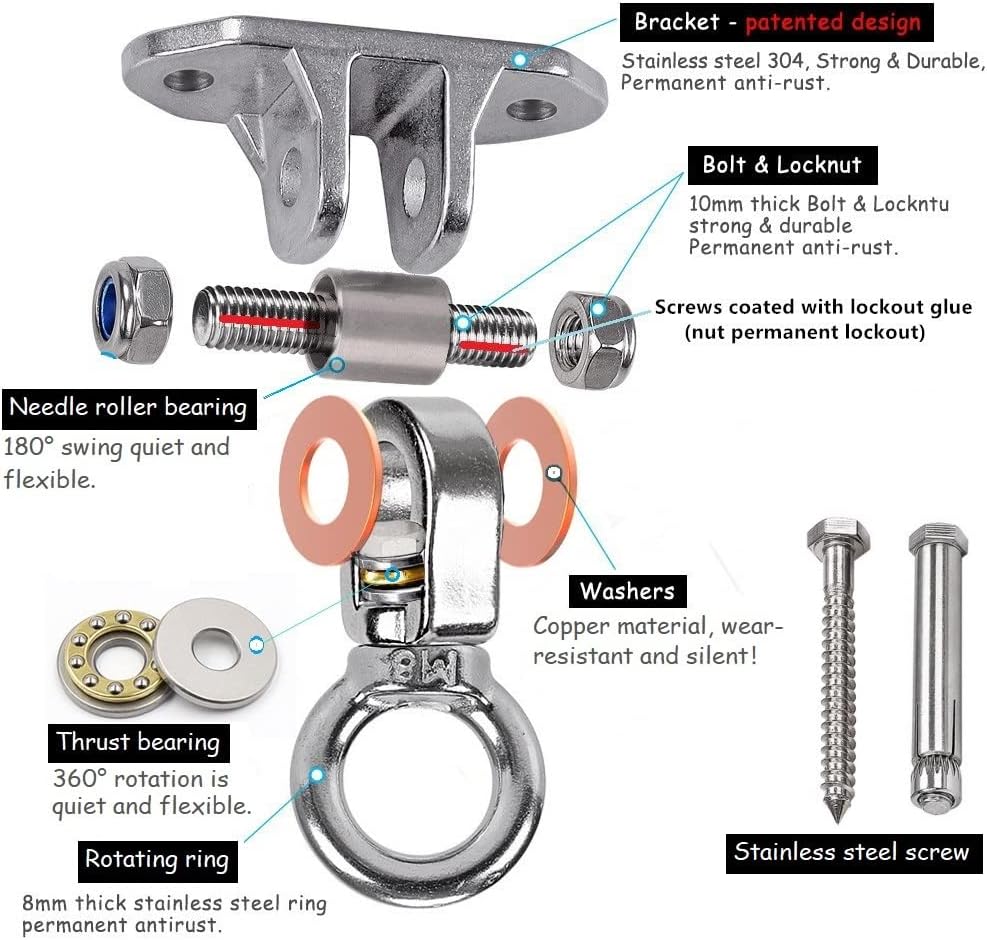 Bracket - patented design
Stainless steel 304, Strong & Durable, Permanent anti-rust.

Bolt & Locknut
10mm thick Bolt & Lockntu strong & durable Permanent anti-rust.

Screws coated with lockout glue (nut permanent lockout)

Needle roller bearing
180° swing quiet and flexible.

Washers
Copper material, wear-resistant and silent!

M8

Thrust bearing
360° rotation is quiet and flexible.

Rotating ring
8mm thick stainless steel ring permanent antirust.

Stainless steel screw