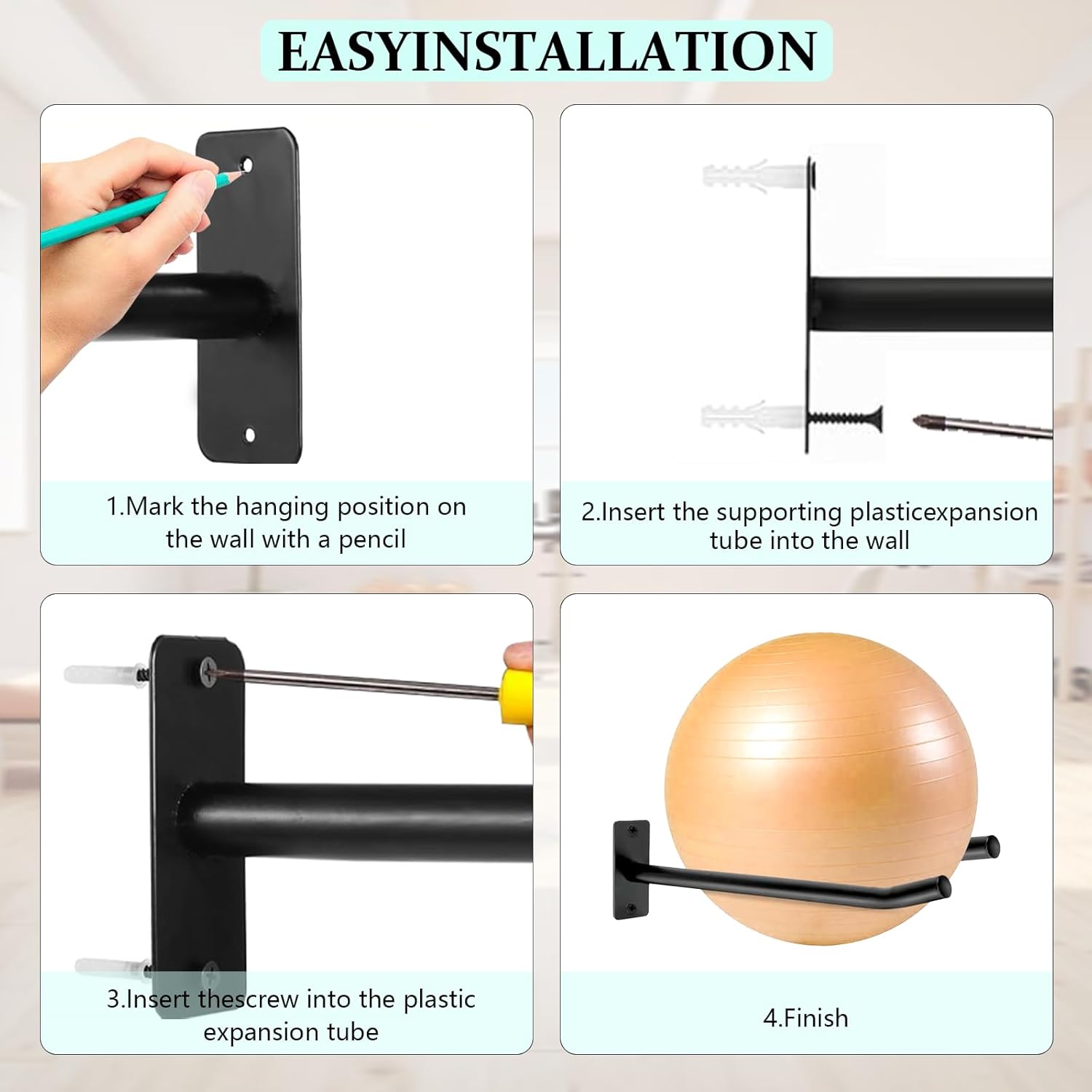 EASYINSTALLATION

1.Mark the hanging position on the wall with a pencil

2.Insert the supporting plasticexpansion tube into the wall

3.Insert thescrew into the plastic expansion tube

4.Finish