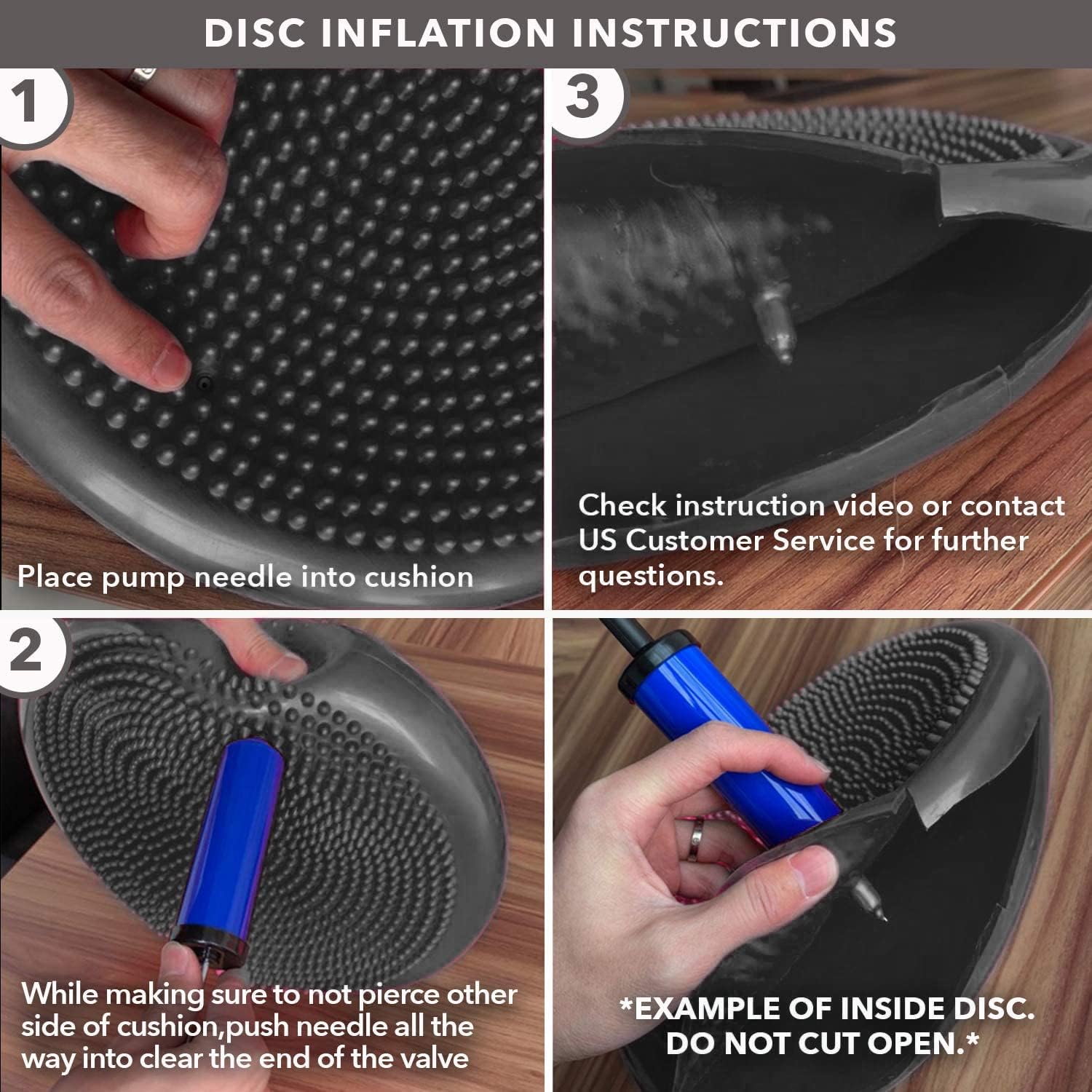 DISC INFLATION INSTRUCTIONS

1

Place pump needle into cushion

3

Check instruction video or contact US Customer Service for further questions.

2

While making sure to not pierce other side of cushion,push needle all the way into clear the end of the valve

*EXAMPLE OF INSIDE DISC. DO NOT CUT OPEN.*