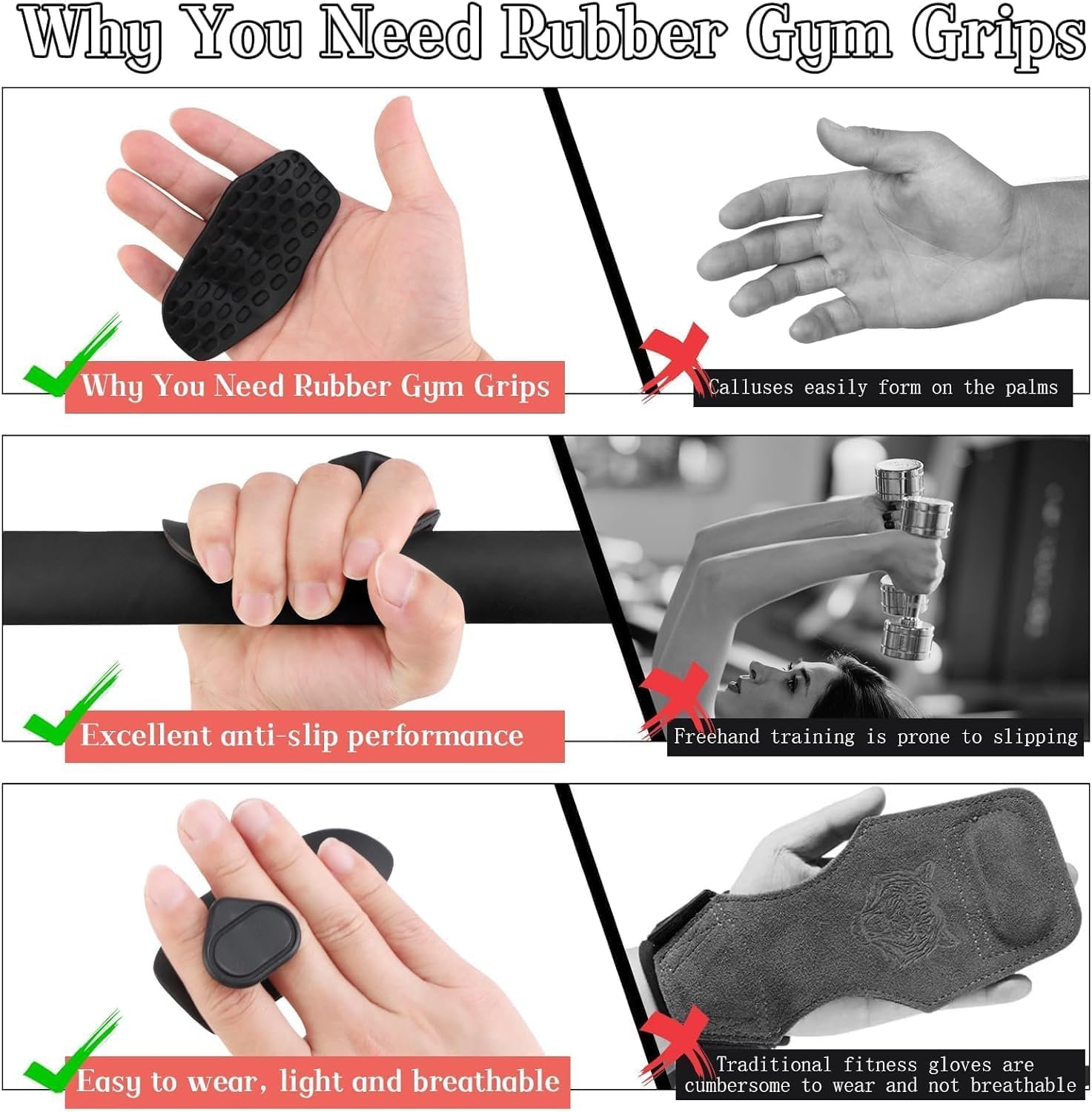 Why You Need Rubber Gym Grips

Why You Need Rubber Gym Grips

Calluses easily form on the palms

Excellent anti-slip performance

Freehand training is prone to slipping

Easy to wear, light and breathable

Traditional fitness gloves are cumbersome to wear and not breathable