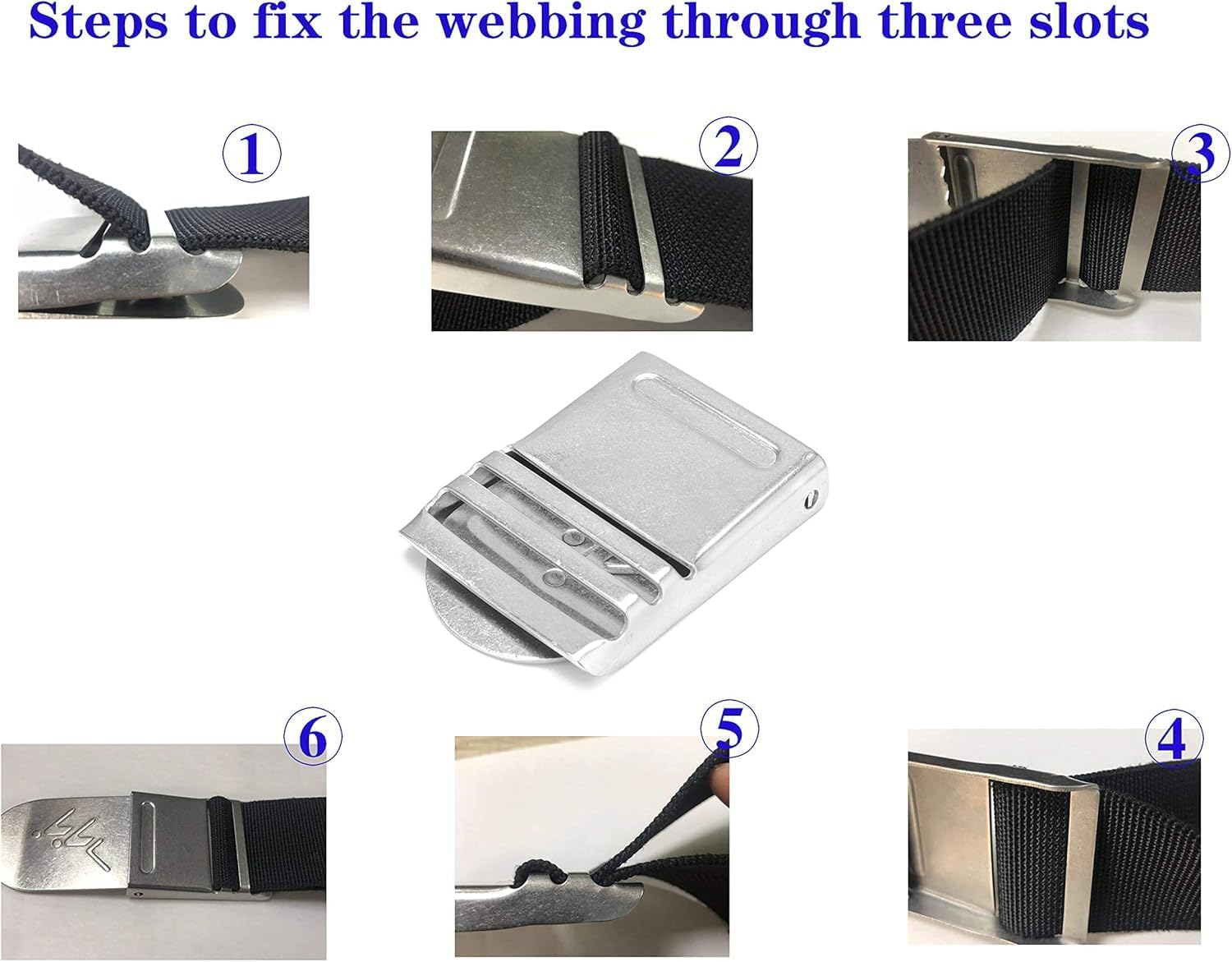 Steps to fix the webbing through three slots

①

②

③

⑥

⑤

④