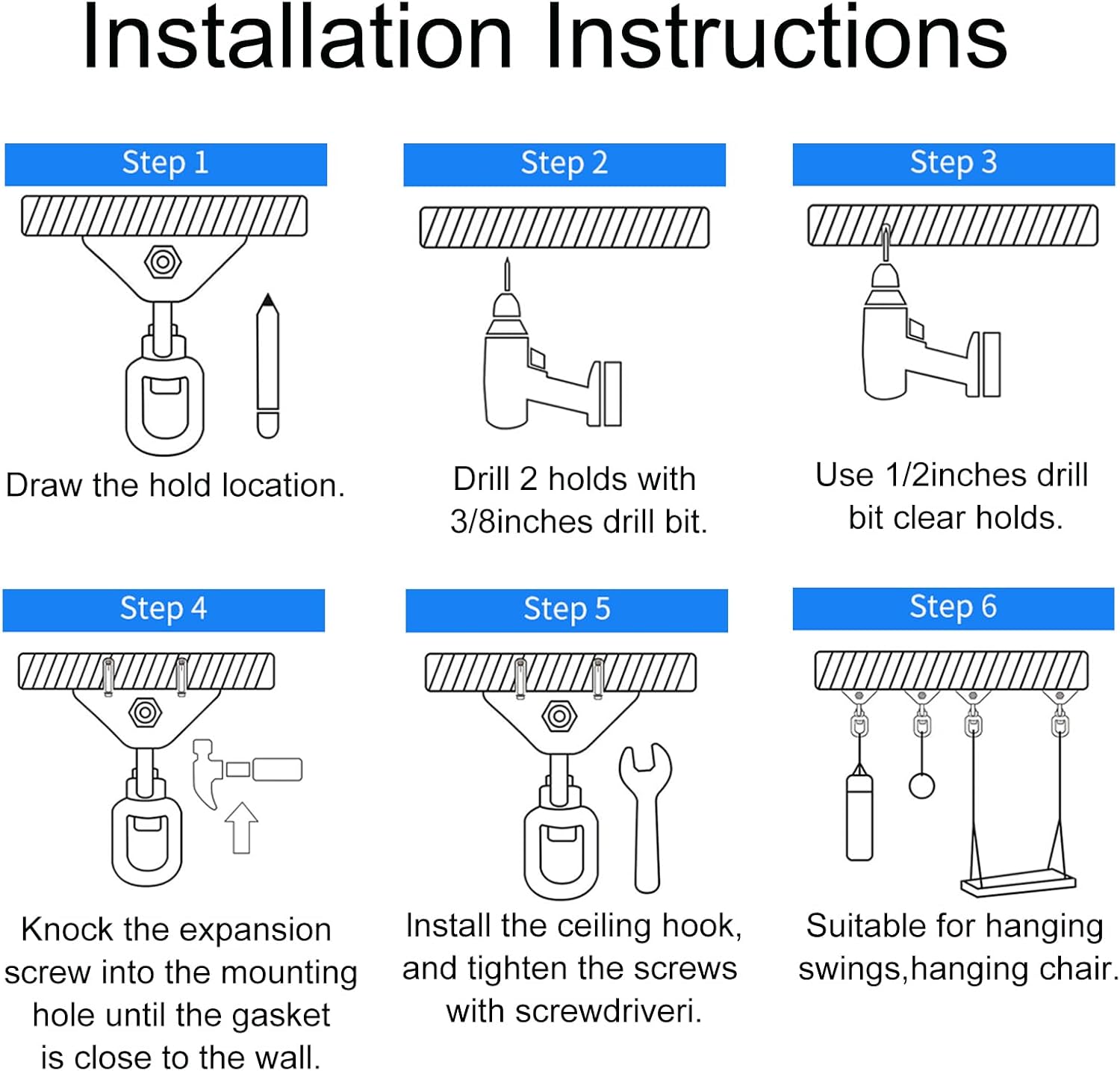 Installation Instructions

Step 1

Draw the hold location.

Step 2

Drill 2 holds with 3/8inches drill bit.

Step 3

Use 1/2inches drill bit clear holds.

Step 4

Knock the expansion screw into the mounting hole until the gasket is close to the wall.

Step 5

Install the ceiling hook, and tighten the screws with screwdriveri.

Step 6

Suitable for hanging swings,hanging chair.