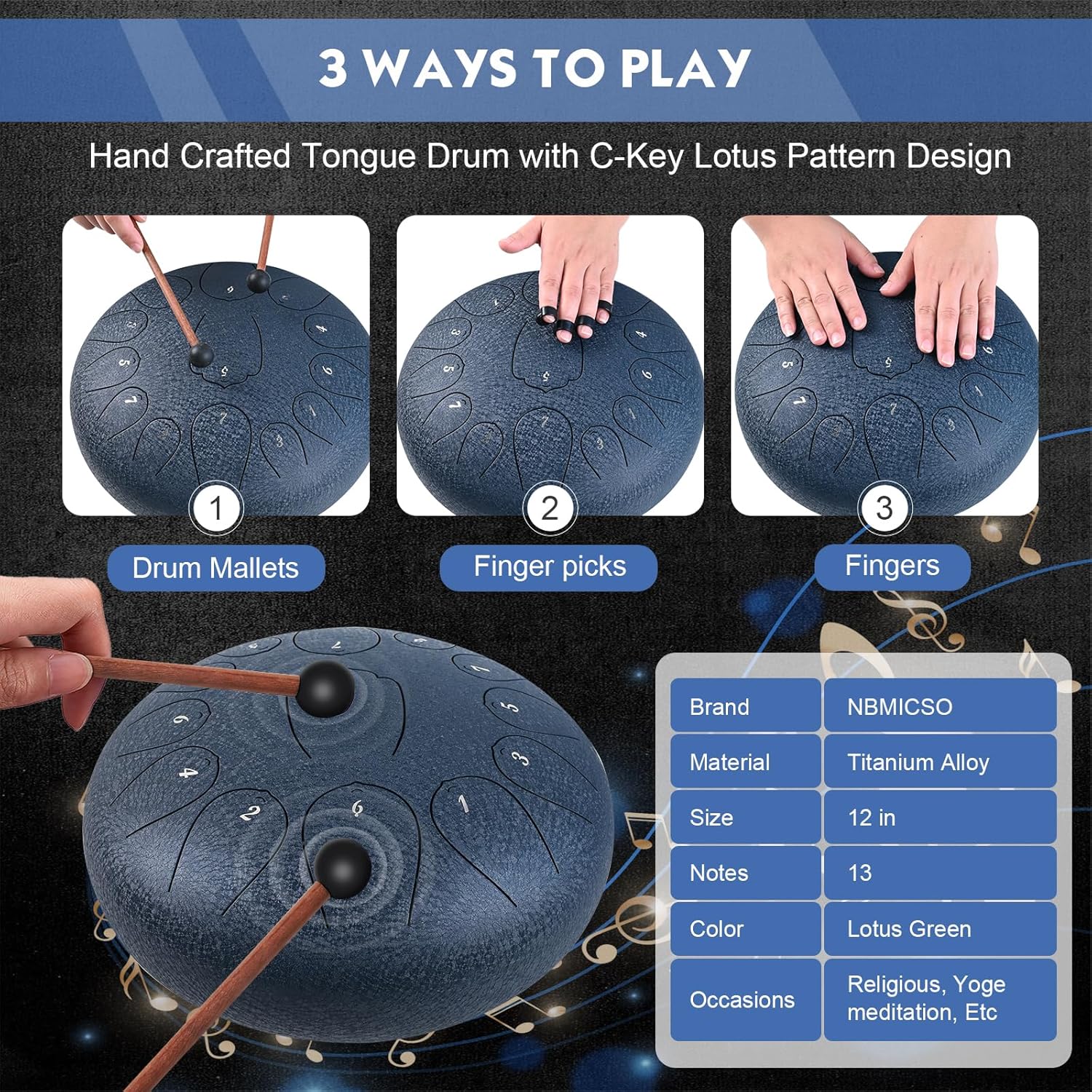 3 WAYS TO PLAY

Hand Crafted Tongue Drum with C-Key Lotus Pattern Design

1
Drum Mallets

2
Finger picks

3
Fingers

| Brand | NBMICSO |
|---|---|
| Material | Titanium Alloy |
| Size | 12 in |
| Notes | 13 |
| Color | Lotus Green |
| Occasions | Religious, Yoge meditation, Etc |