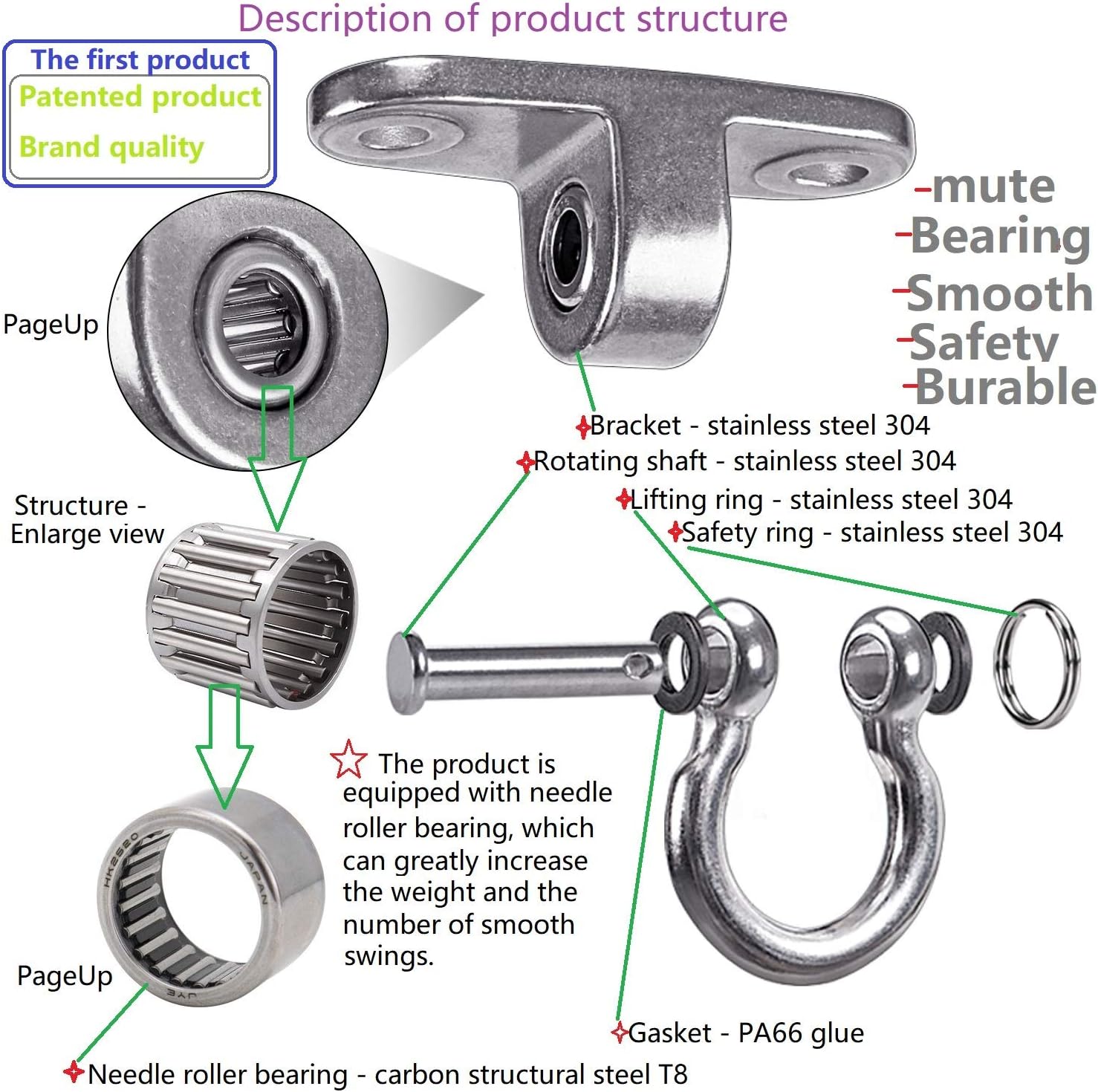 Description of product structure

The first product
Patented product
Brand quality

-mute
-Bearing
-Smooth
-Safety
-Burable

PageUp

Bracket - stainless steel 304
Rotating shaft - stainless steel 304
Lifting ring - stainless steel 304
Safety ring - stainless steel 304

Structure - Enlarge view

The product is equipped with needle roller bearing, which can greatly increase the weight and the number of smooth swings.

HK2520
JAPAN
JYE

PageUp

Gasket - PA66 glue

Needle roller bearing - carbon structural steel T8