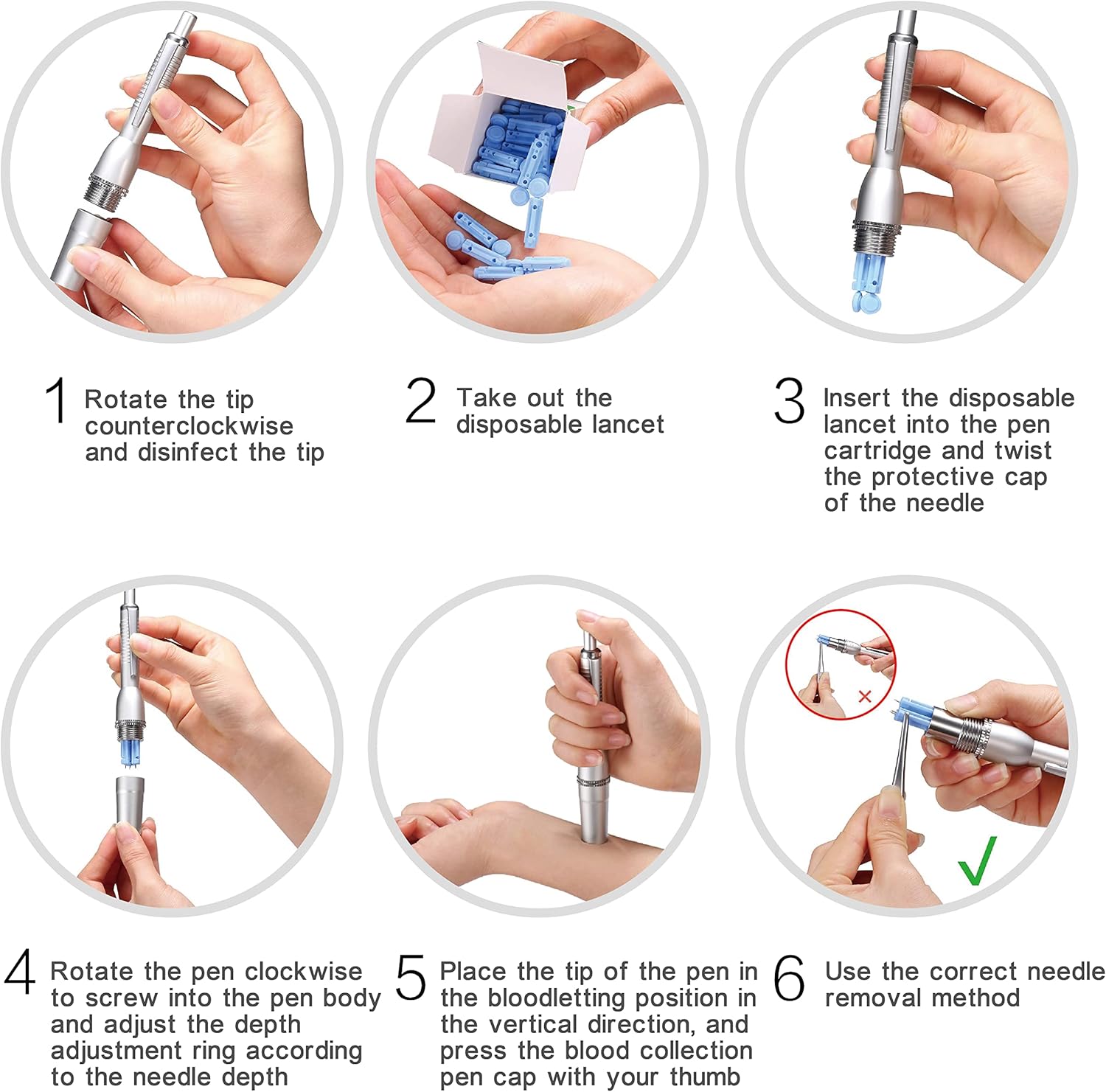 1 Rotate the tip counterclockwise and disinfect the tip

2 Take out the disposable lancet

3 Insert the disposable lancet into the pen cartridge and twist the protective cap of the needle

4 Rotate the pen clockwise to screw into the pen body and adjust the depth adjustment ring according to the needle depth

5 Place the tip of the pen in the bloodletting position in the vertical direction, and press the blood collection pen cap with your thumb

6 Use the correct needle removal method