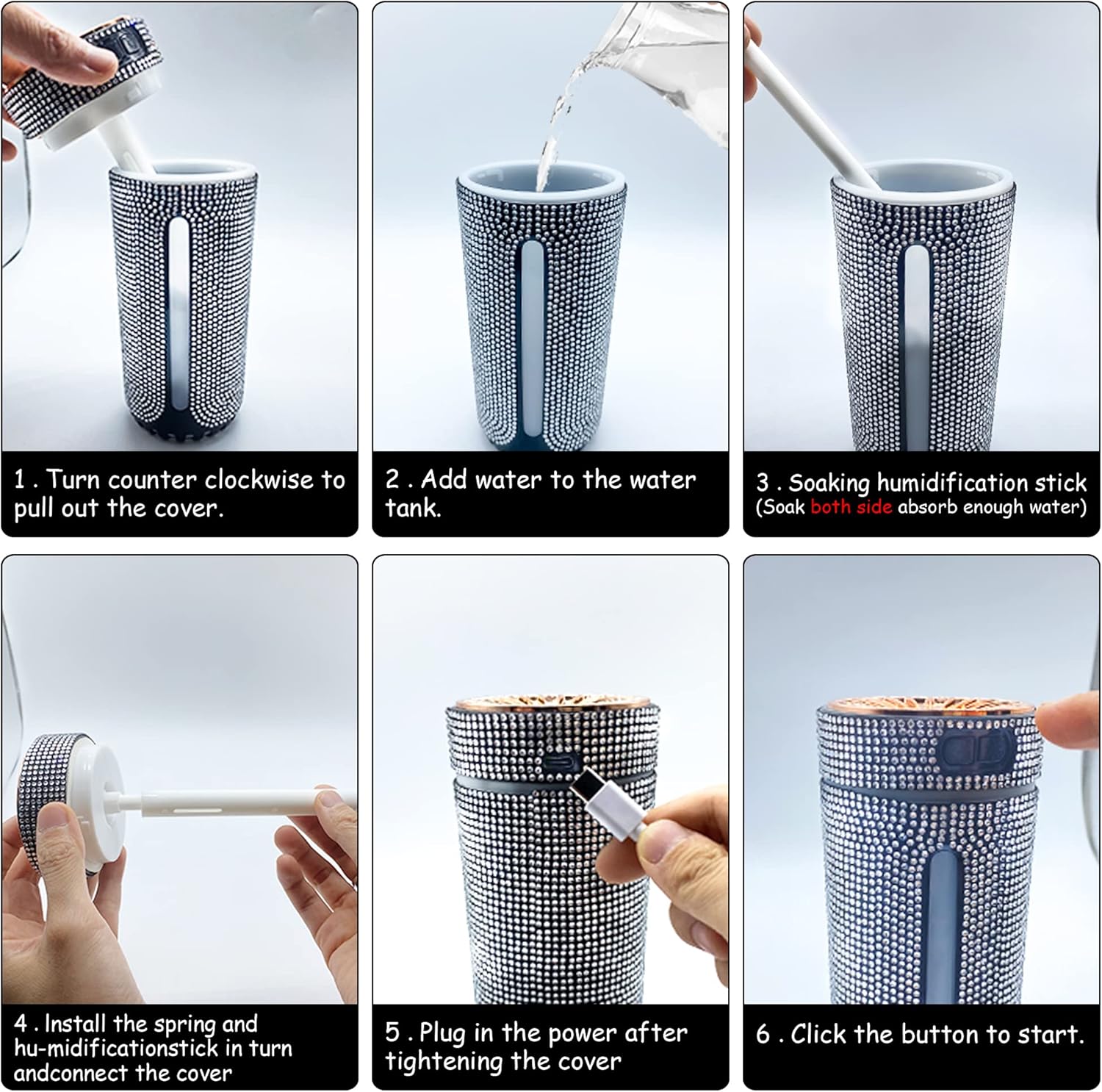 1 . Turn counter clockwise to pull out the cover.

2 . Add water to the water tank.

3 . Soaking humidification stick (Soak both side absorb enough water)

4 . Install the spring and hu-midificationstick in turn andconnect the cover

5 . Plug in the power after tightening the cover

6 . Click the button to start.